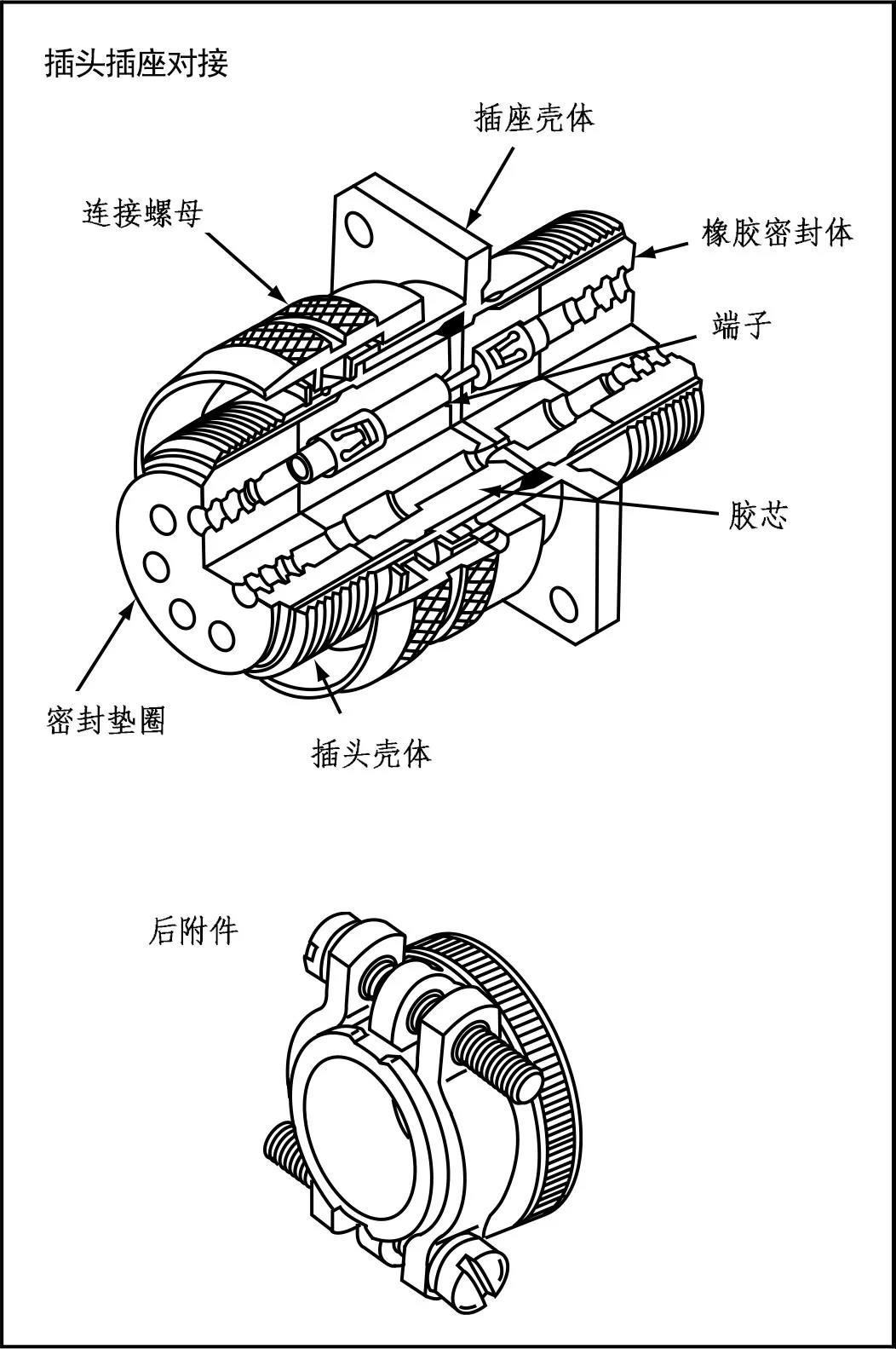 插头插座对接

插座壳体

连接螺母

橡胶密封体

端子

胶芯

密封垫圈

插头壳体

后附件